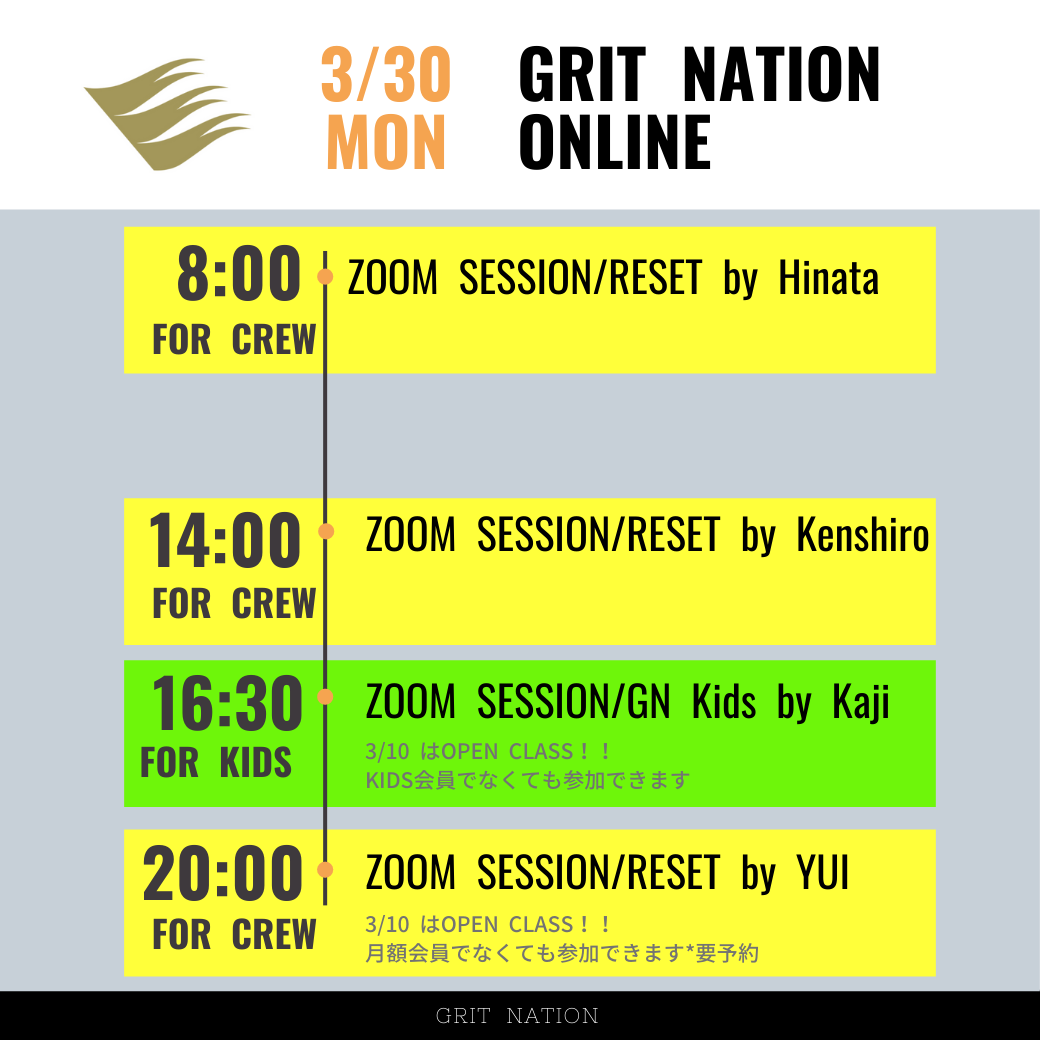 3/30
MON

GRIT NATION
ONLINE

8:00
FOR CREW
ZOOM SESSION/RESET by Hinata

14:00
FOR CREW
ZOOM SESSION/RESET by Kenshiro

16:30
FOR KIDS
ZOOM SESSION/GN Kids by Kaji
3/10 はOPEN CLASS！！
KIDS会員でなくても参加できます

20:00
FOR CREW
ZOOM SESSION/RESET by YUI
3/10 はOPEN CLASS！！
月額会員でなくても参加できます*要予約

GRIT NATION